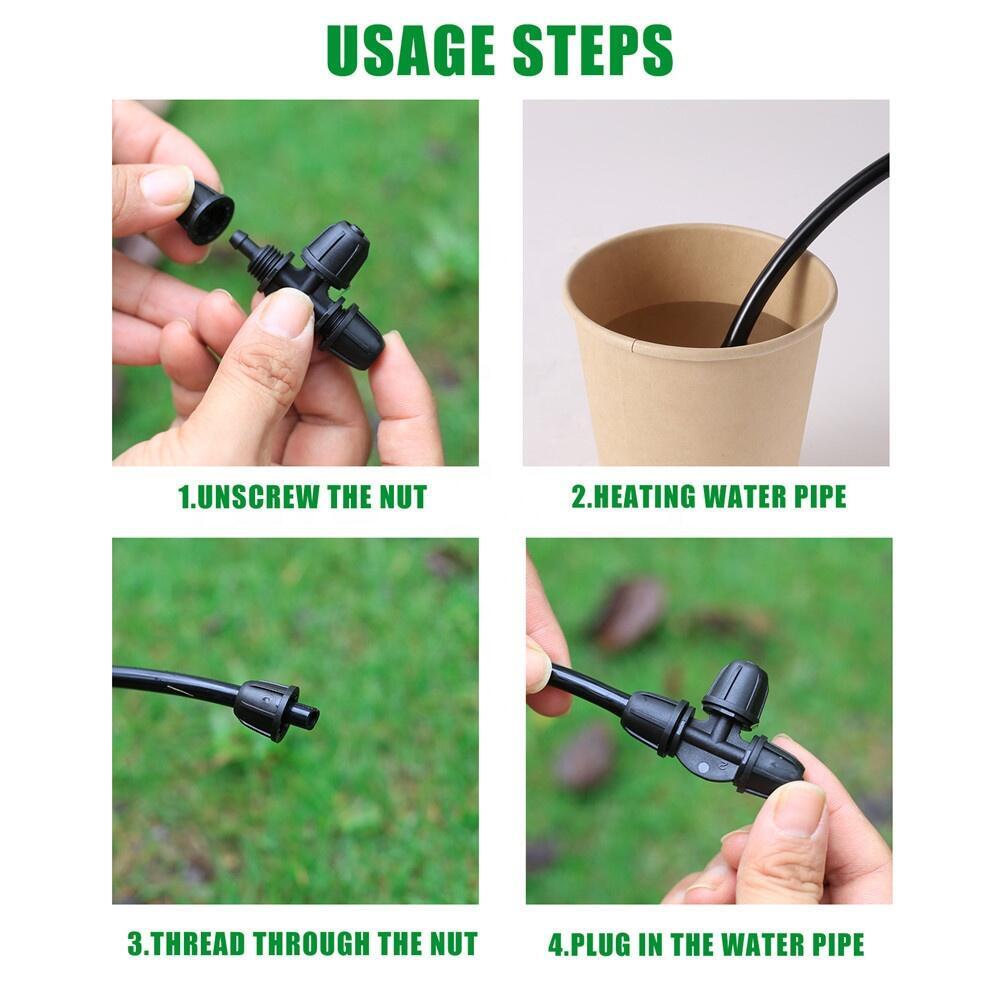 USAGE STEPS

1.UNSCREW THE NUT

2.HEATING WATER PIPE

3.THREAD THROUGH THE NUT

4.PLUG IN THE WATER PIPE